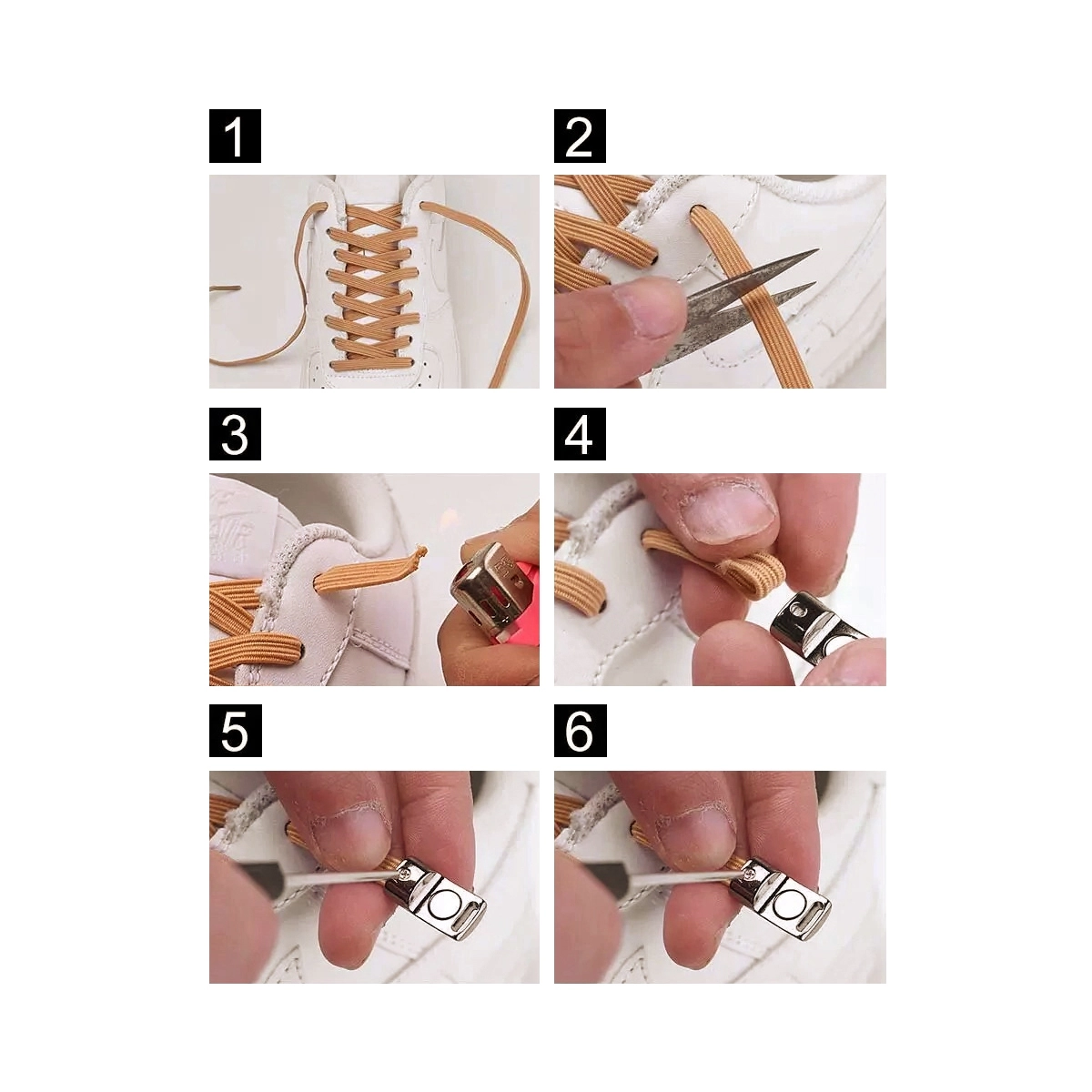 1

2

3

4

5

6