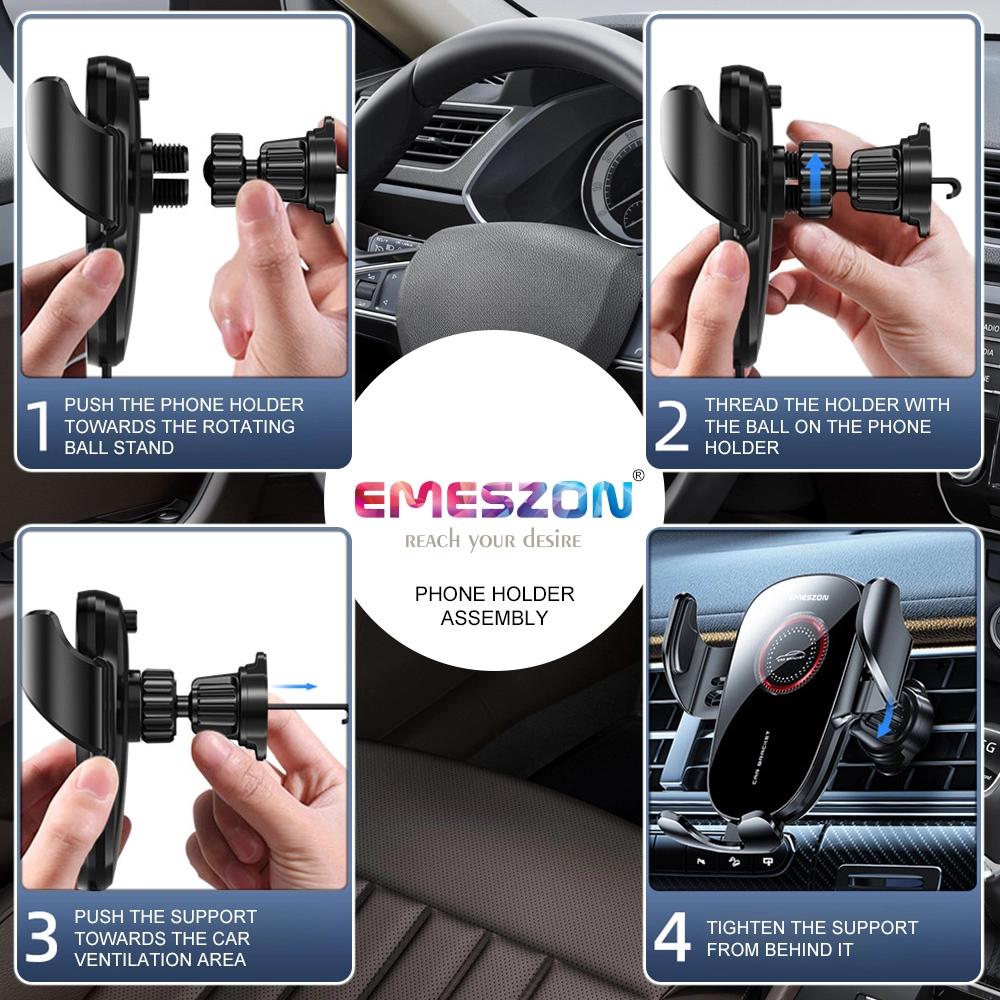 1 PUSH THE PHONE HOLDER TOWARDS THE ROTATING BALL STAND

2 THREAD THE HOLDER WITH THE BALL ON THE PHONE HOLDER

EMESZON®
REACH YOUR DESIRE

PHONE HOLDER ASSEMBLY

3 PUSH THE SUPPORT TOWARDS THE CAR VENTILATION AREA

EMESZON
CAR BRACKET

4 TIGHTEN THE SUPPORT FROM BEHIND IT